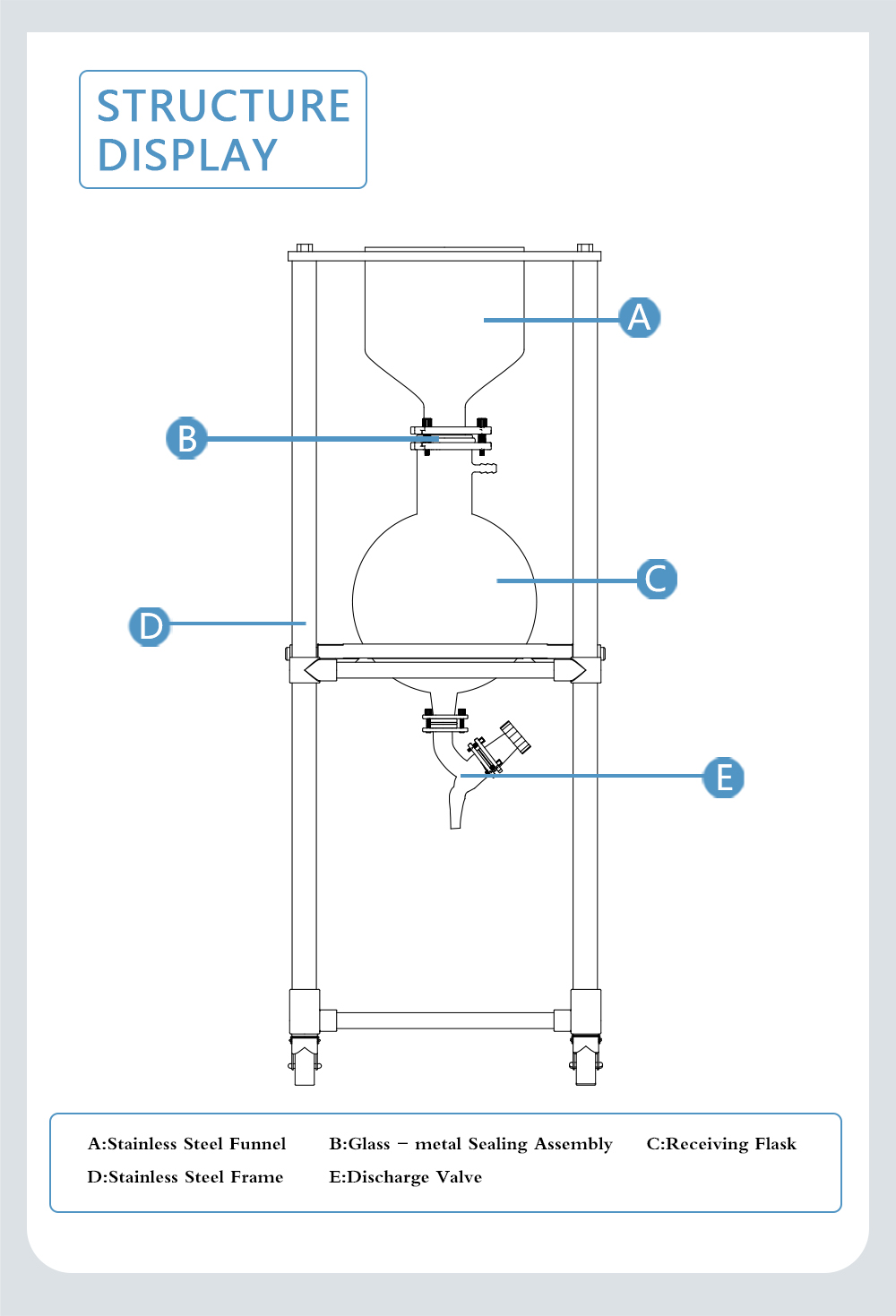 STRUCTURE DISPLAY

A

B

C

D

E

A:Stainless Steel Funnel
B:Glass – metal Sealing Assembly
C:Receiving Flask
D:Stainless Steel Frame
E:Discharge Valve