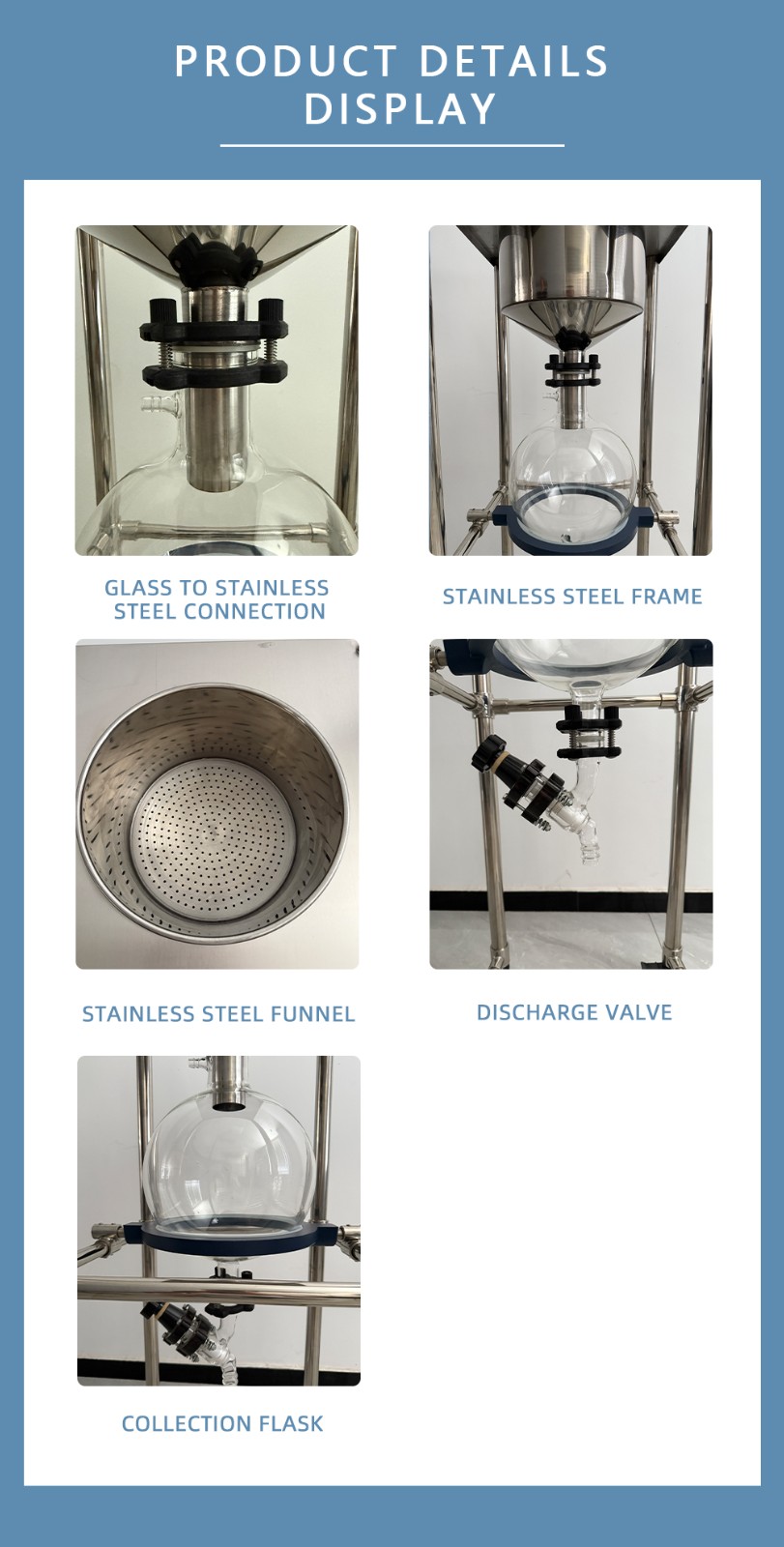 PRODUCT DETAILS DISPLAY

GLASS TO STAINLESS STEEL CONNECTION

STAINLESS STEEL FRAME

STAINLESS STEEL FUNNEL

DISCHARGE VALVE

COLLECTION FLASK