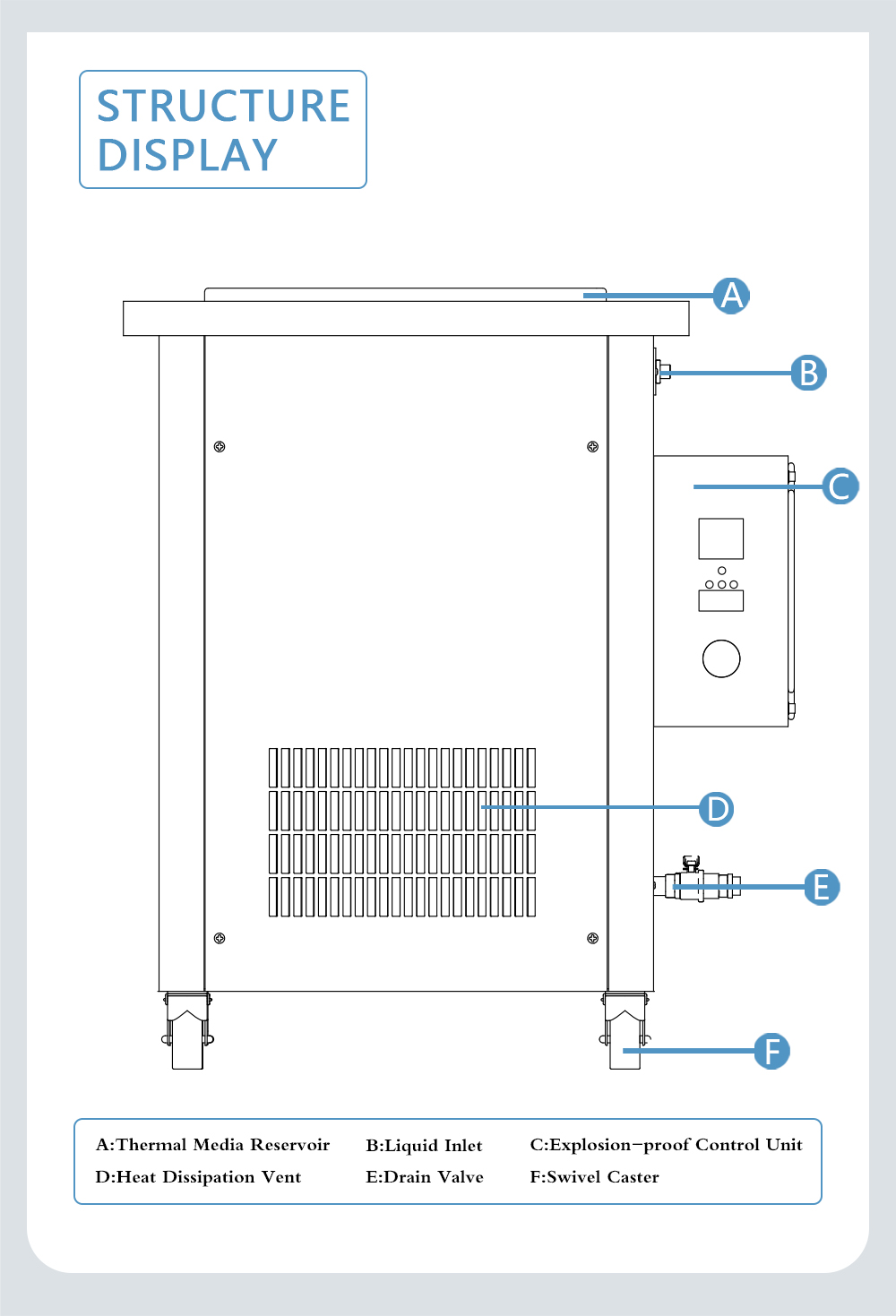 STRUCTURE DISPLAY

A

B

C

D

E

F

A:Thermal Media Reservoir
B:Liquid Inlet
C:Explosion-proof Control Unit
D:Heat Dissipation Vent
E:Drain Valve
F:Swivel Caster