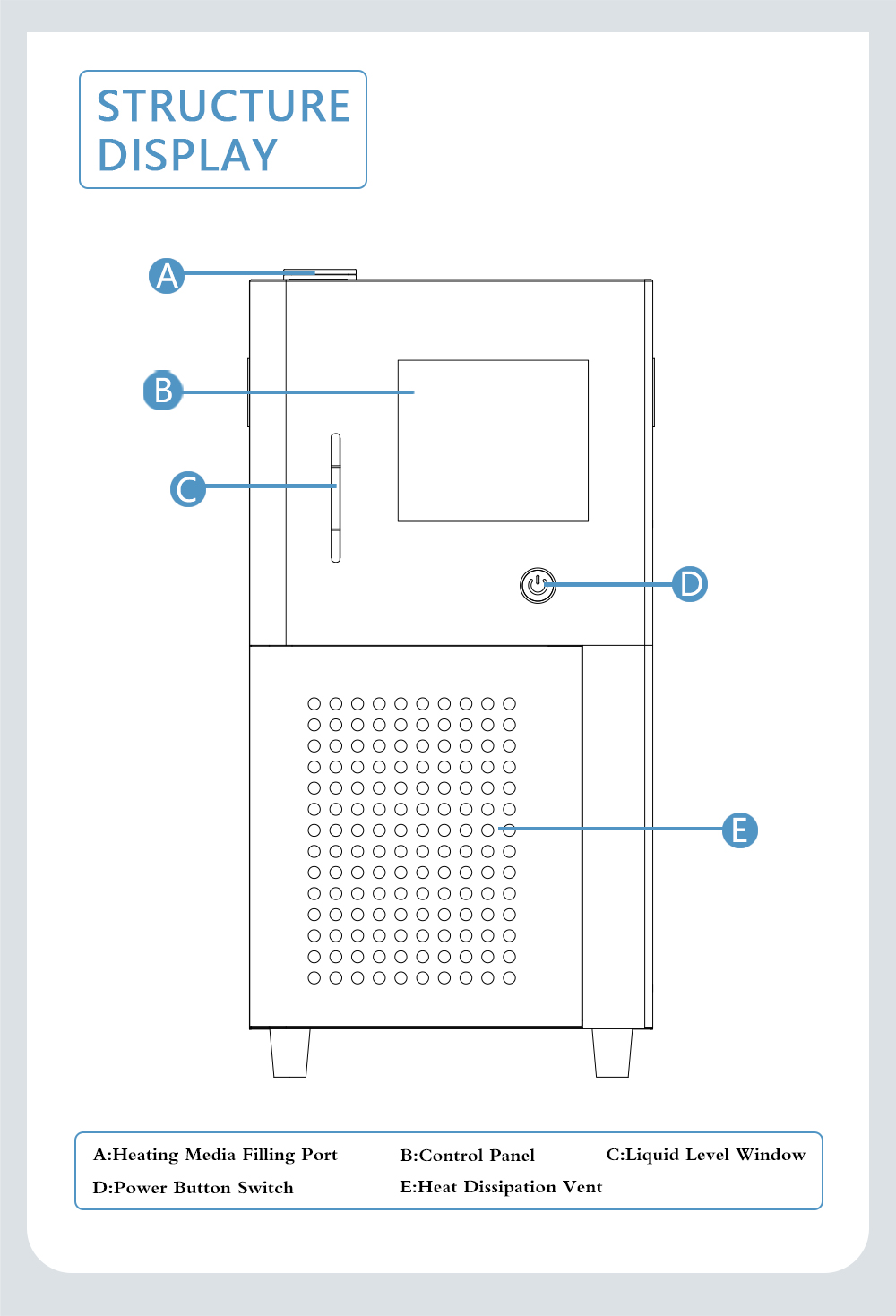 STRUCTURE DISPLAY

A

B

C

D

E

A:Heating Media Filling Port B:Control Panel C:Liquid Level Window
D:Power Button Switch E:Heat Dissipation Vent