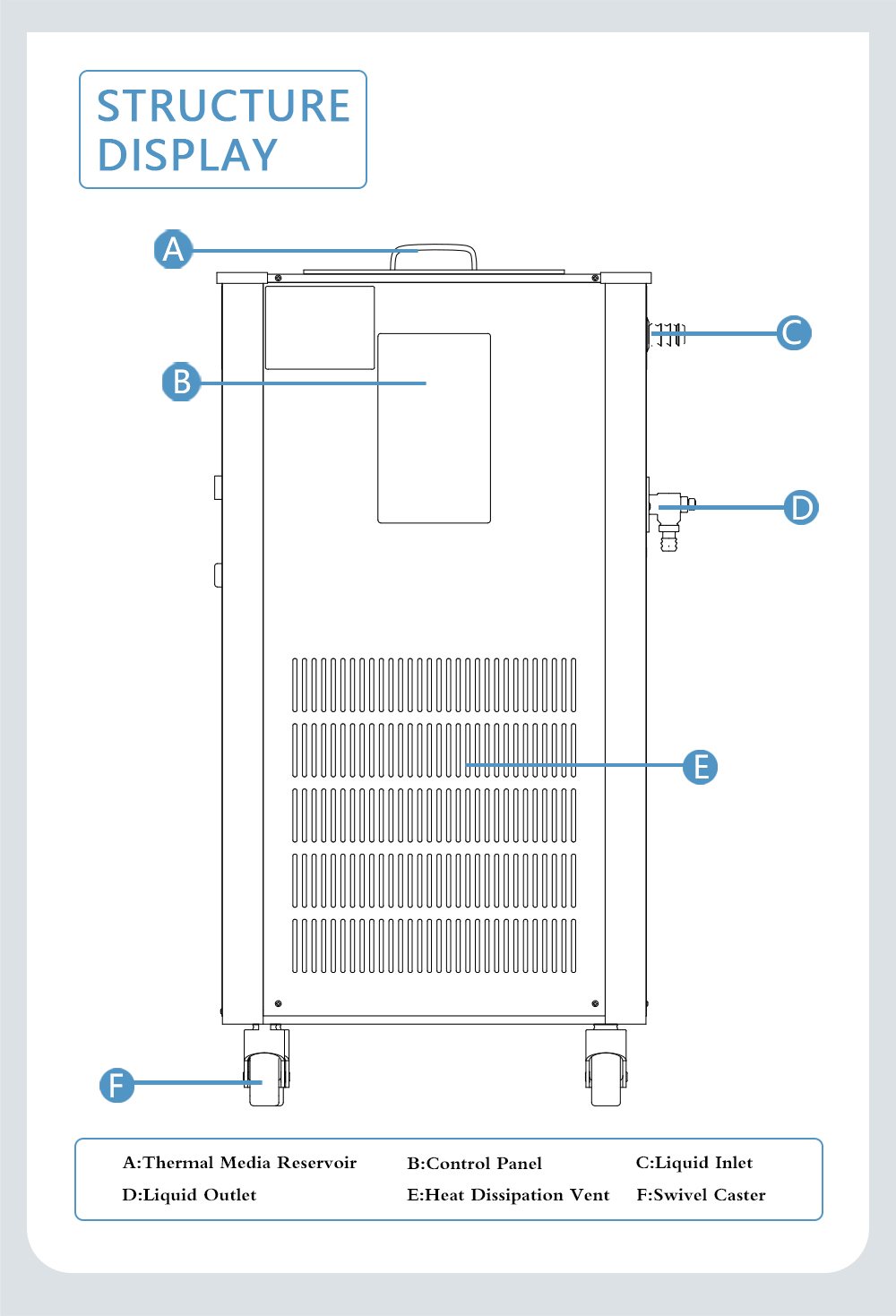 STRUCTURE DISPLAY

A

B

C

D

E

F

A:Thermal Media Reservoir B:Control Panel C:Liquid Inlet
D:Liquid Outlet E:Heat Dissipation Vent F:Swivel Caster