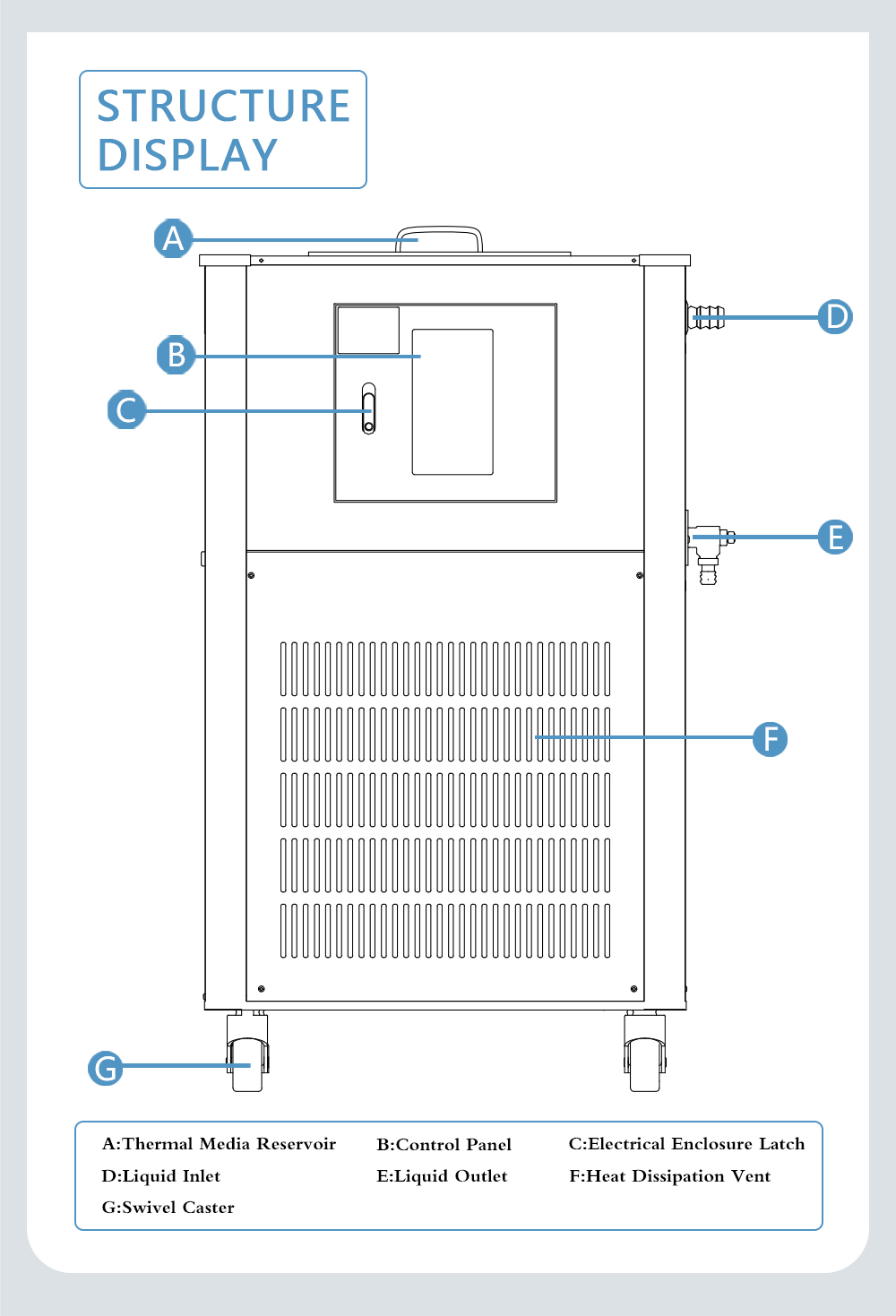 STRUCTURE DISPLAY

A

B

C

D

E

F

G

A:Thermal Media Reservoir B:Control Panel C:Electrical Enclosure Latch
D:Liquid Inlet E:Liquid Outlet F:Heat Dissipation Vent
G:Swivel Caster