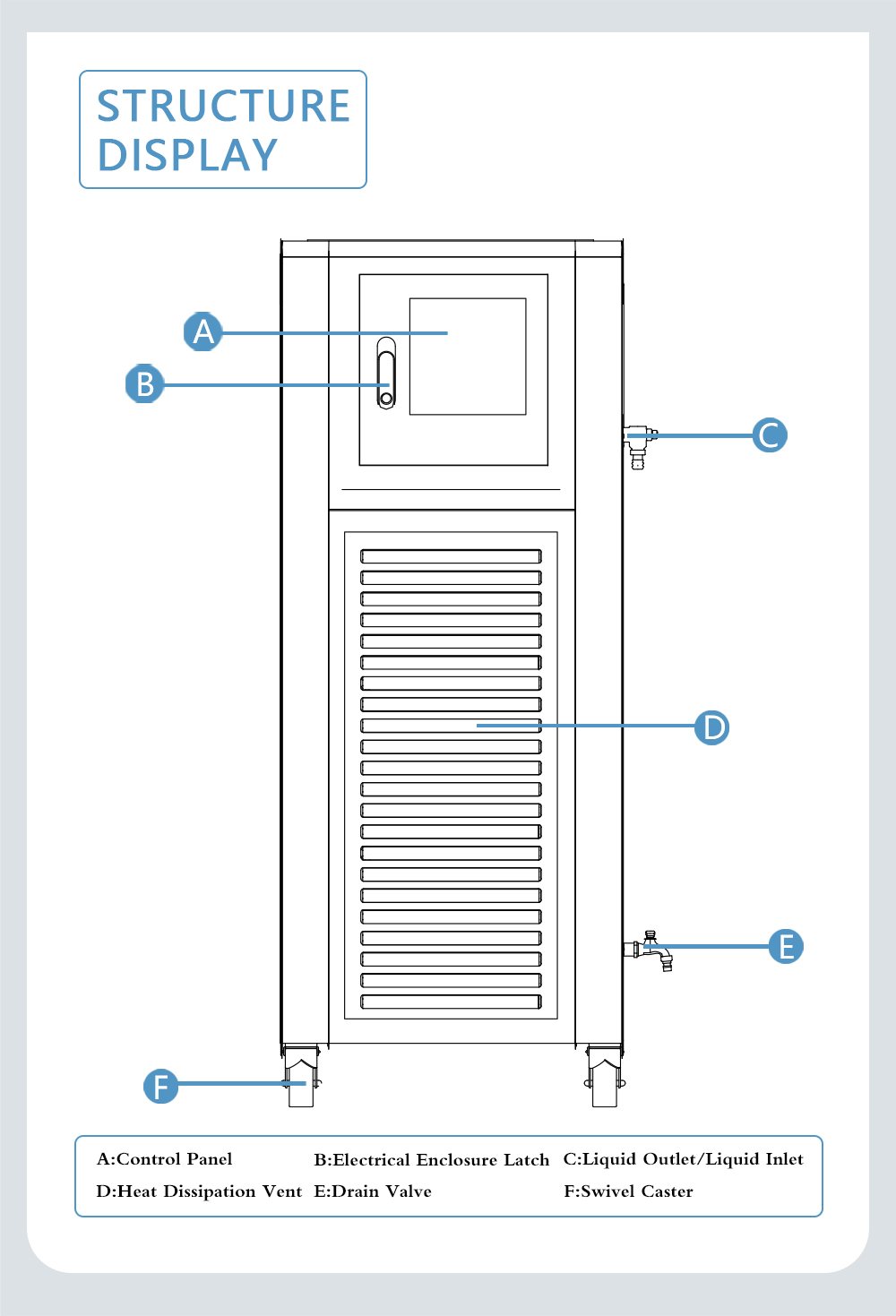 STRUCTURE DISPLAY

A

B

C

D

E

F

A:Control Panel
B:Electrical Enclosure Latch
C:Liquid Outlet/Liquid Inlet
D:Heat Dissipation Vent
E:Drain Valve
F:Swivel Caster