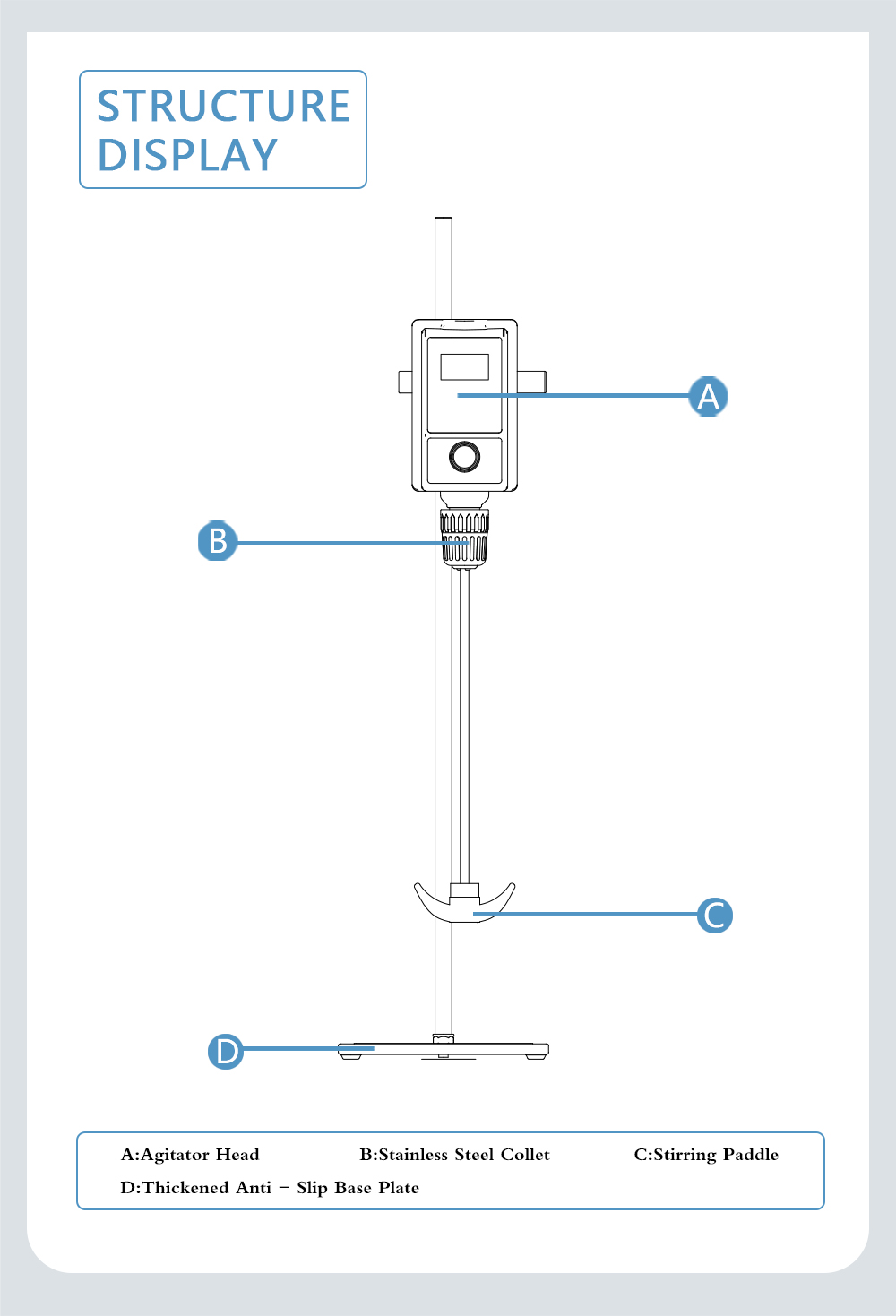 STRUCTURE DISPLAY

A

B

C

D

A:Agitator Head B:Stainless Steel Collet C:Stirring Paddle
D:Thickened Anti – Slip Base Plate