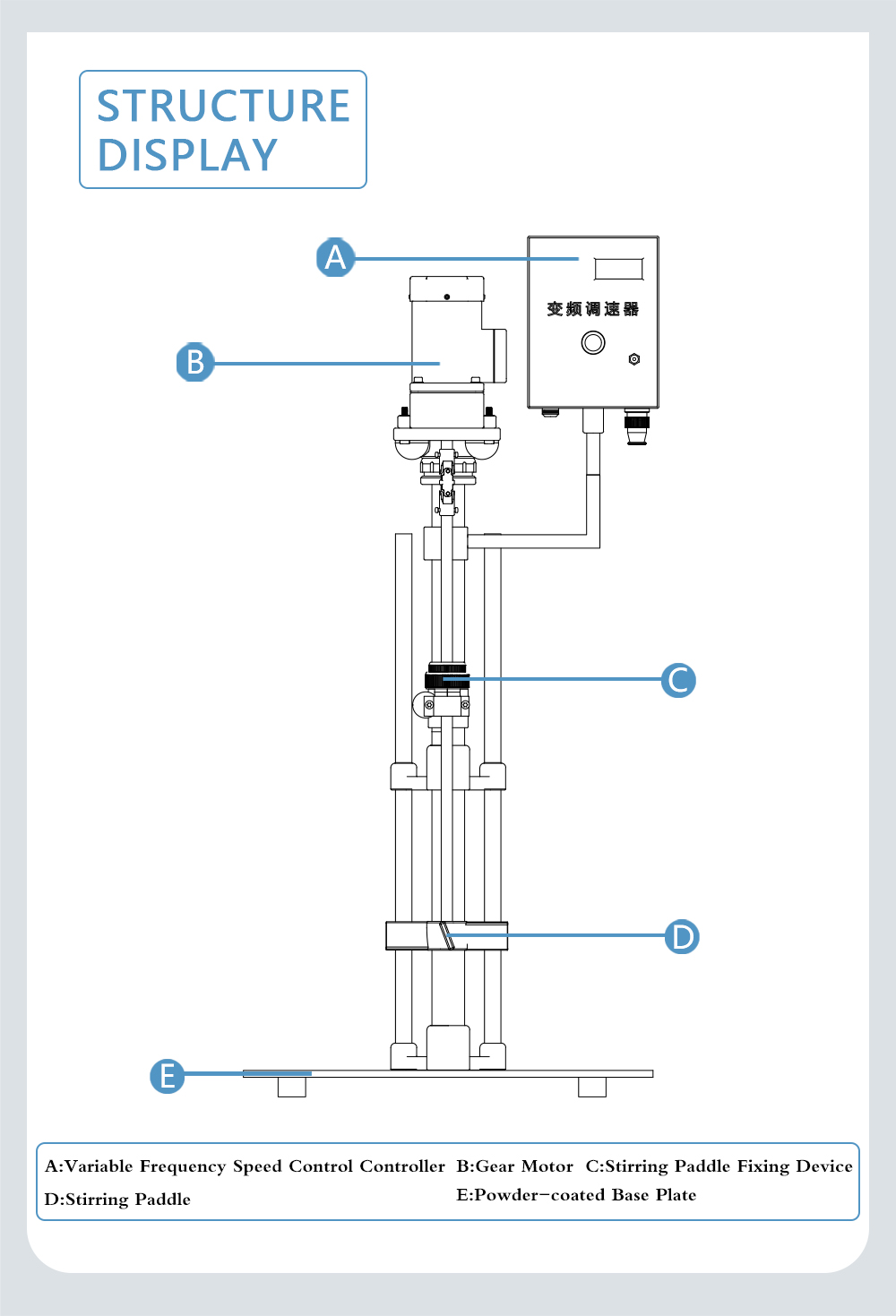 STRUCTURE DISPLAY

A

变频调速器

B

C

D

E

A:Variable Frequency Speed Control Controller B:Gear Motor C:Stirring Paddle Fixing Device D:Stirring Paddle E:Powder-coated Base Plate