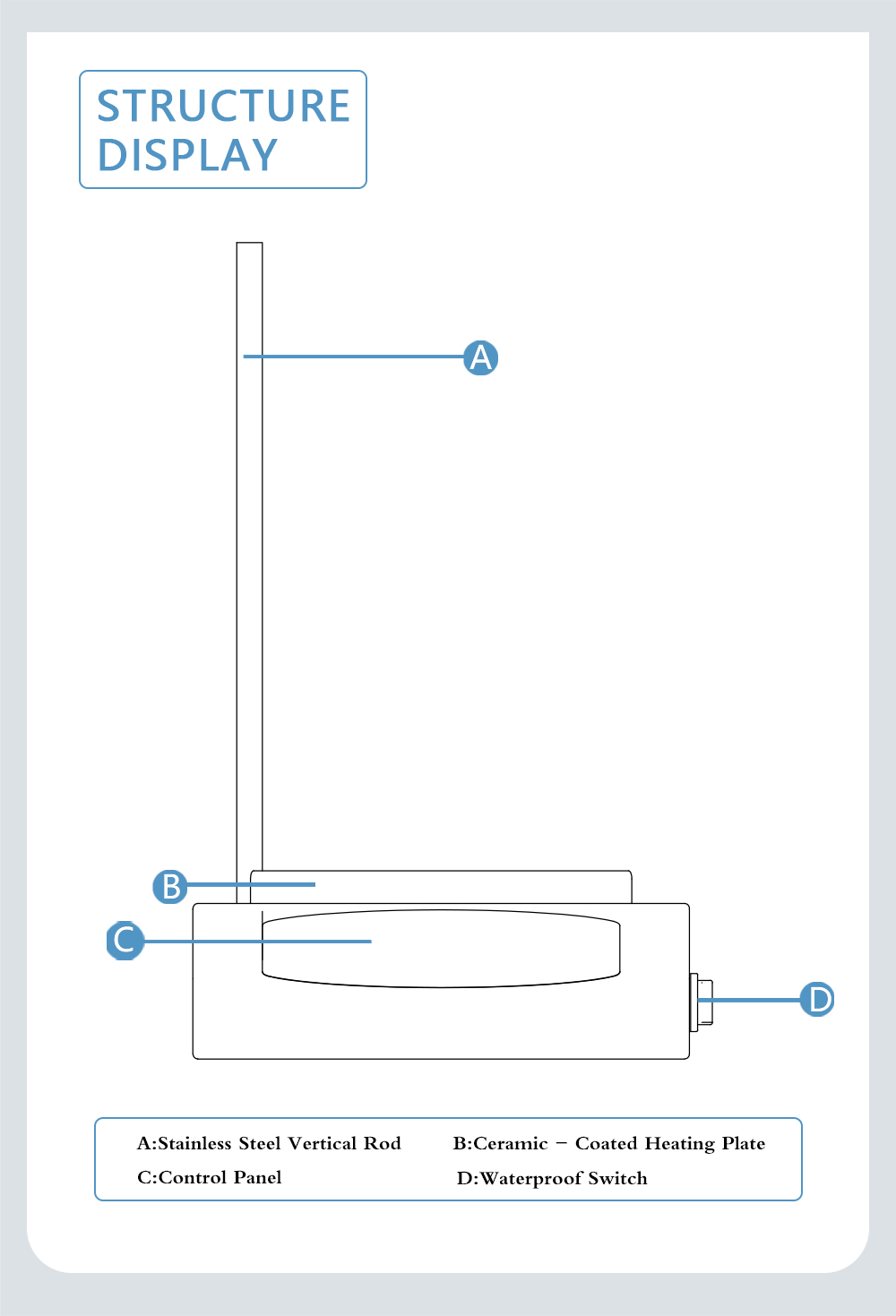 STRUCTURE DISPLAY

A

B

C

D

A:Stainless Steel Vertical Rod
B:Ceramic – Coated Heating Plate
C:Control Panel
D:Waterproof Switch