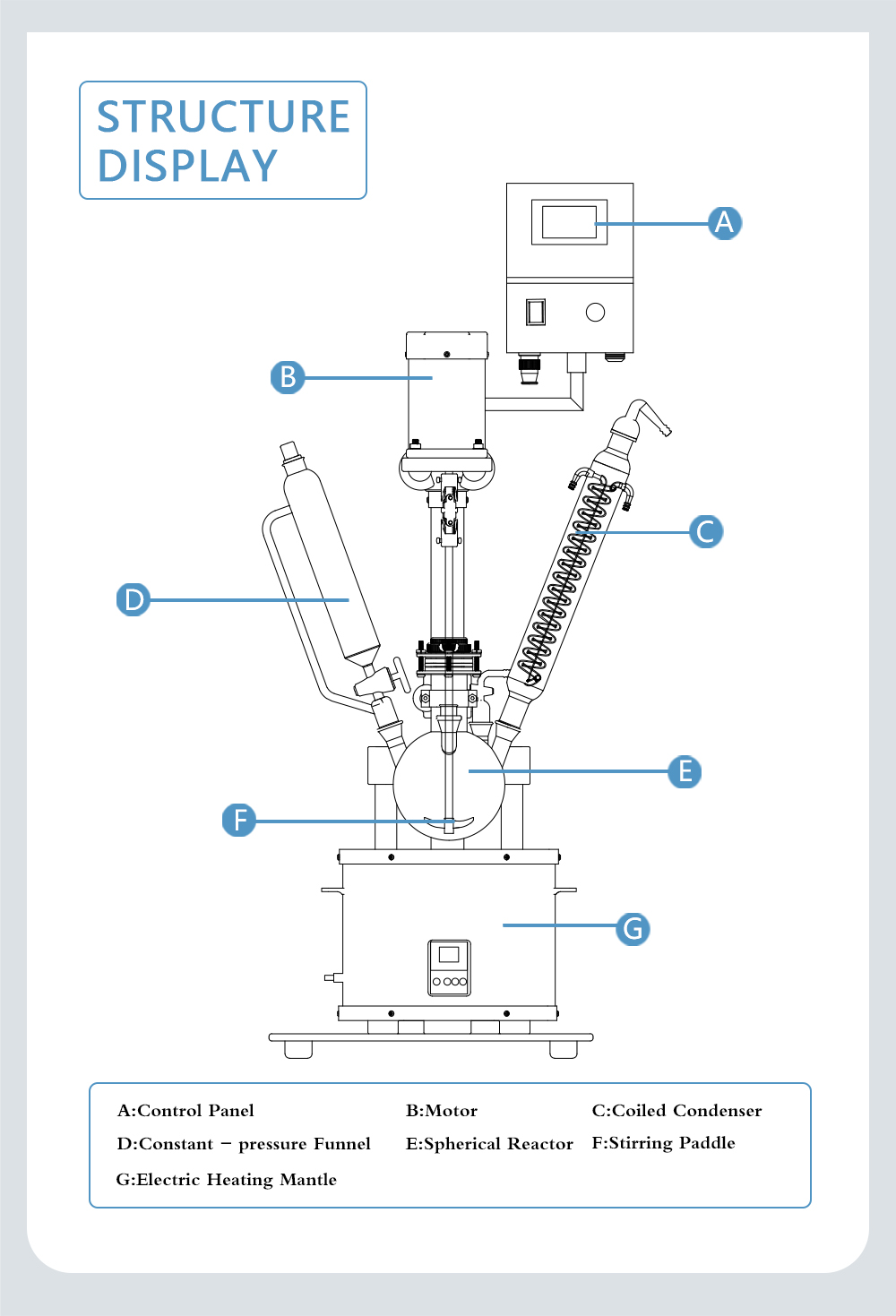 STRUCTURE DISPLAY

A

B

C

D

E

F

G

A:Control Panel B:Motor C:Coiled Condenser
D:Constant – pressure Funnel E:Spherical Reactor F:Stirring Paddle
G:Electric Heating Mantle