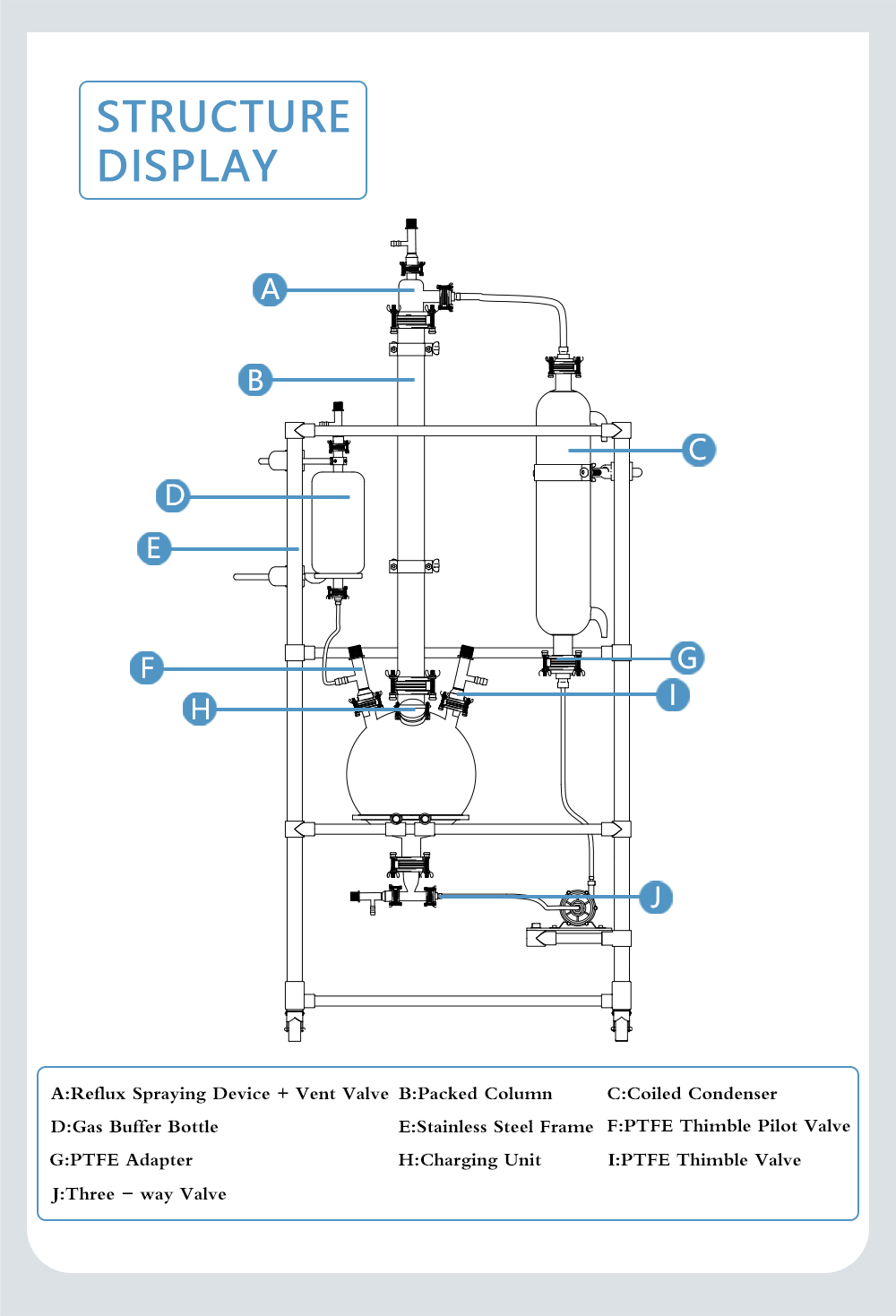 STRUCTURE DISPLAY

A

B

C

D

E

F

G

H

I

J

A:Reflux Spraying Device + Vent Valve B:Packed Column C:Coiled Condenser
D:Gas Buffer Bottle E:Stainless Steel Frame F:PTFE Thimble Pilot Valve
G:PTFE Adapter H:Charging Unit I:PTFE Thimble Valve
J:Three − way Valve