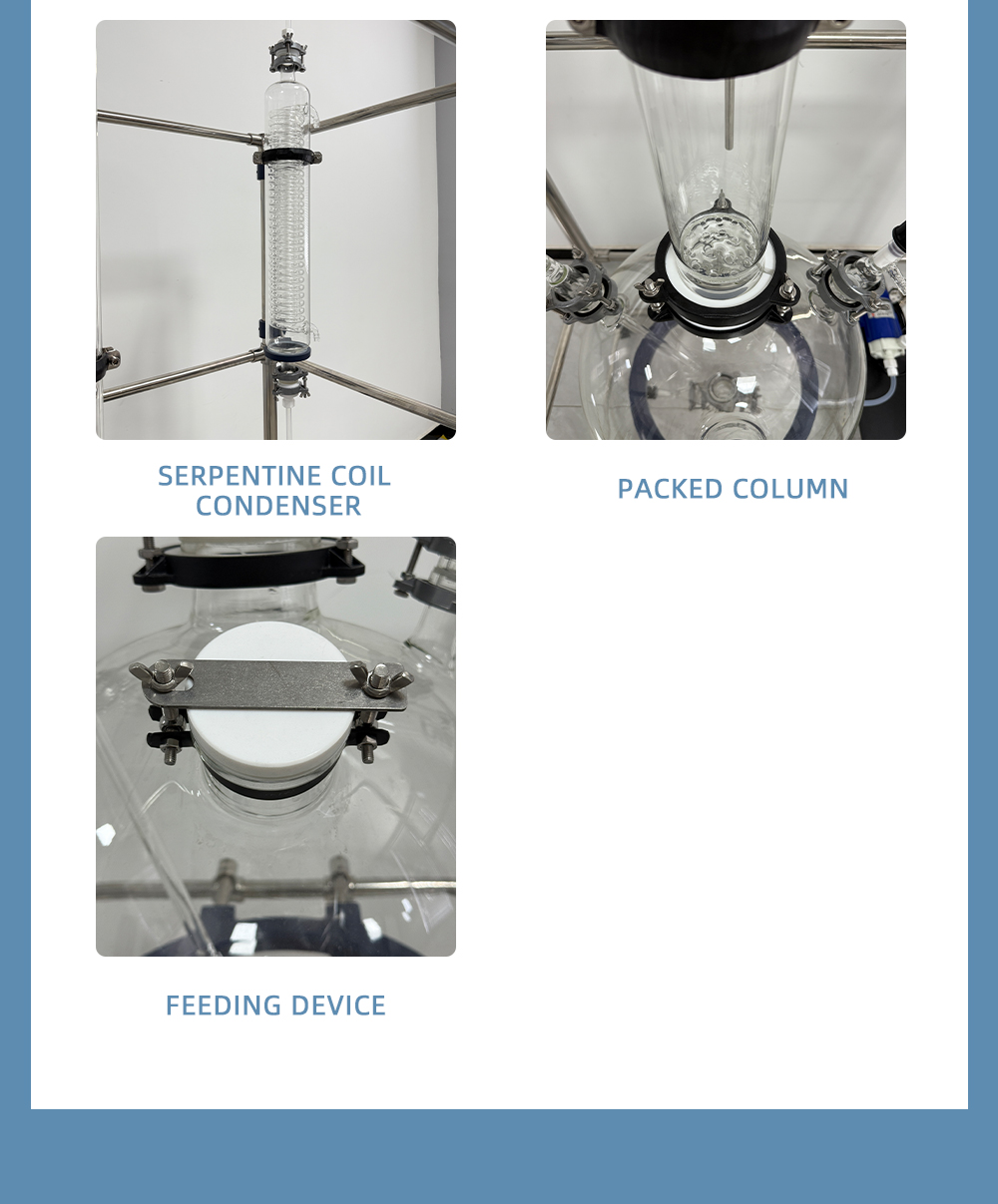 SERPENTINE COIL CONDENSER

PACKED COLUMN

FEEDING DEVICE