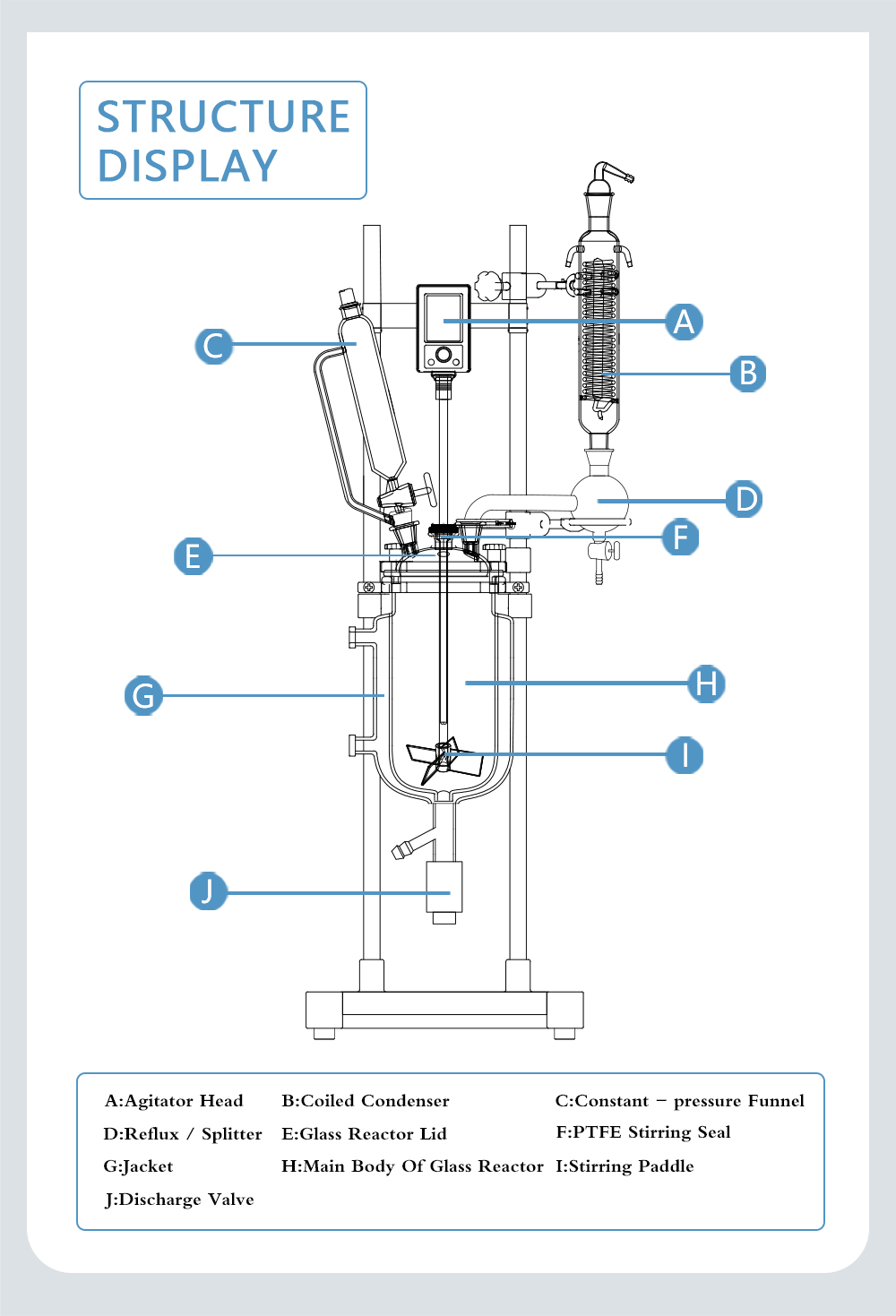 STRUCTURE DISPLAY

C

A

B

D

F

E

G

H

I

J

A:Agitator Head B:Coiled Condenser C:Constant – pressure Funnel
D:Reflux / Splitter E:Glass Reactor Lid F:PTFE Stirring Seal
G:Jacket H:Main Body Of Glass Reactor I:Stirring Paddle
J:Discharge Valve