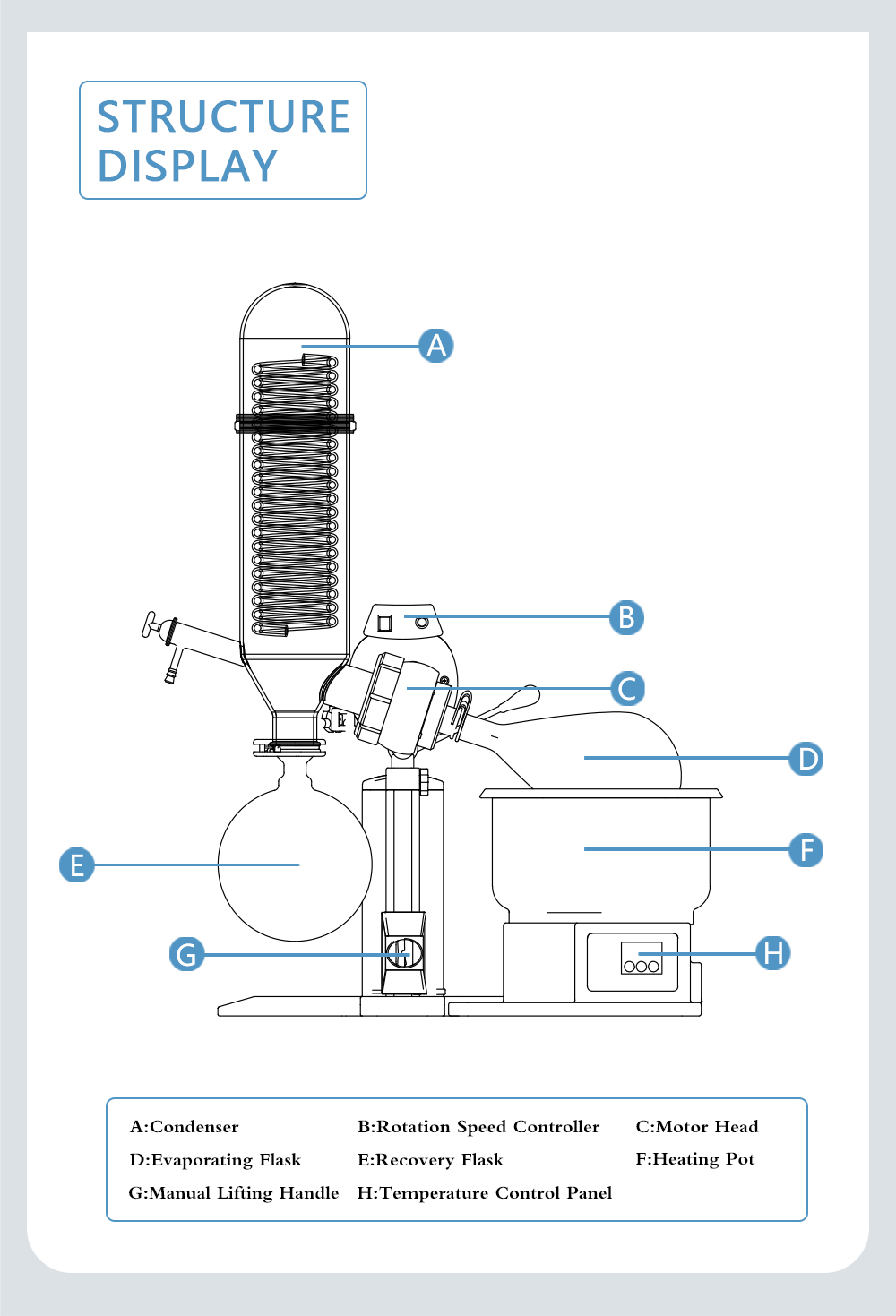 STRUCTURE DISPLAY

A

B

C

D

E

F

G

H

A:Condenser
B:Rotation Speed Controller
C:Motor Head
D:Evaporating Flask
E:Recovery Flask
F:Heating Pot
G:Manual Lifting Handle
H:Temperature Control Panel