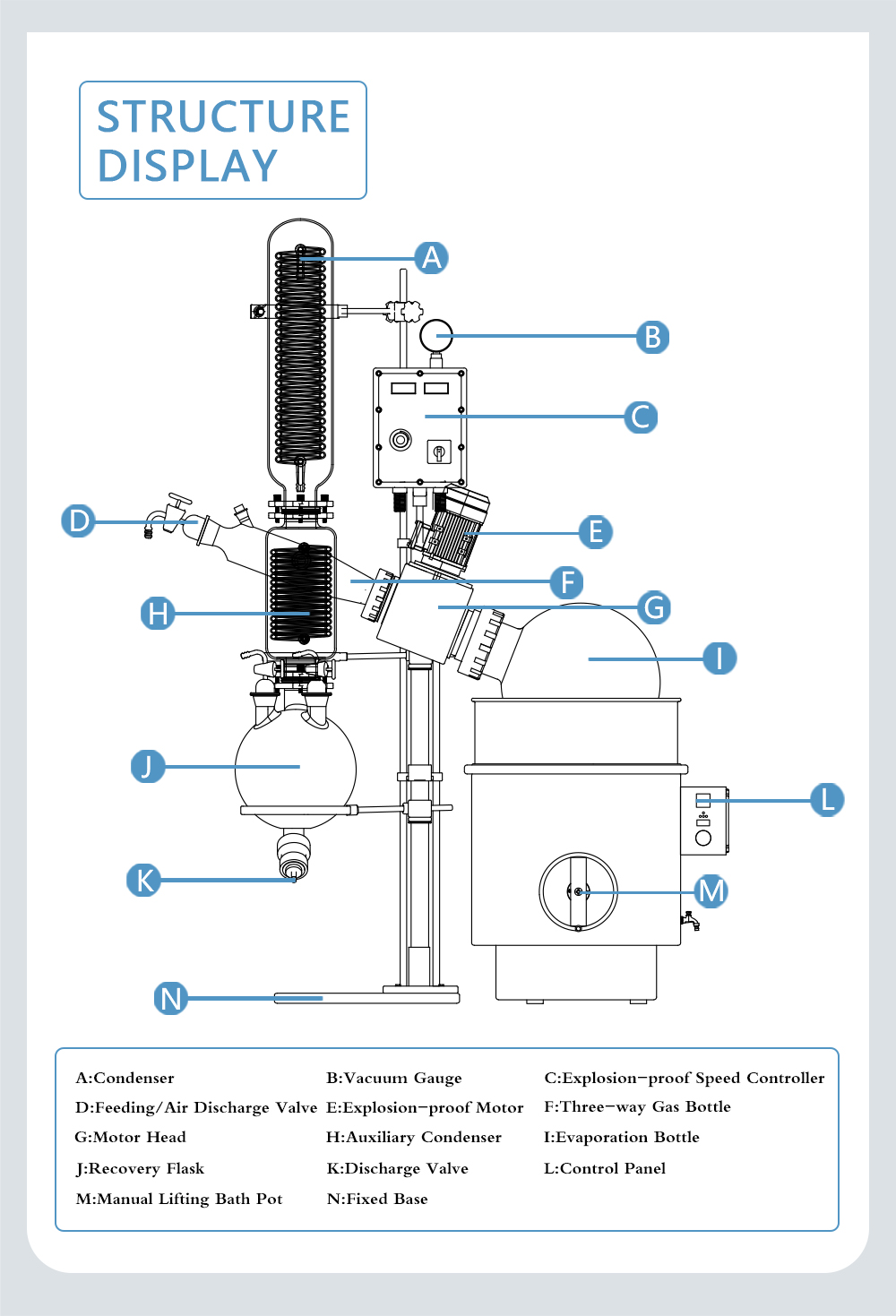 STRUCTURE DISPLAY

A
B
C
D
E
F
G
H
I
J
K
L
M
N

A:Condenser
B:Vacuum Gauge
C:Explosion-proof Speed Controller
D:Feeding/Air Discharge Valve
E:Explosion-proof Motor
F:Three-way Gas Bottle
G:Motor Head
H:Auxiliary Condenser
I:Evaporation Bottle
J:Recovery Flask
K:Discharge Valve
L:Control Panel
M:Manual Lifting Bath Pot
N:Fixed Base