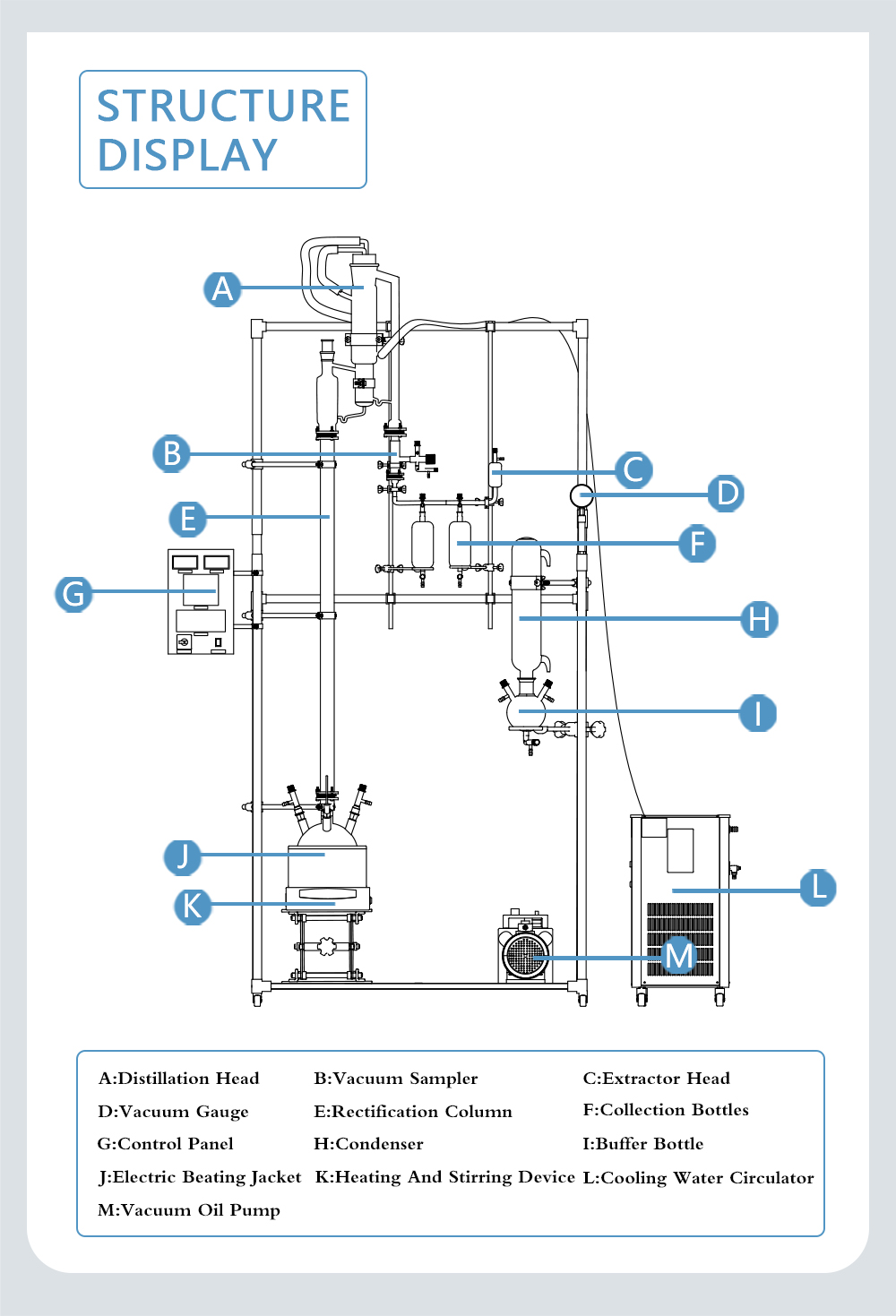 STRUCTURE DISPLAY

A

B

C

D

E

F

G

H

I

J

K

L

M

A:Distillation Head B:Vacuum Sampler C:Extractor Head
D:Vacuum Gauge E:Rectification Column F:Collection Bottles
G:Control Panel H:Condenser I:Buffer Bottle
J:Electric Beating Jacket K:Heating And Stirring Device L:Cooling Water Circulator
M:Vacuum Oil Pump