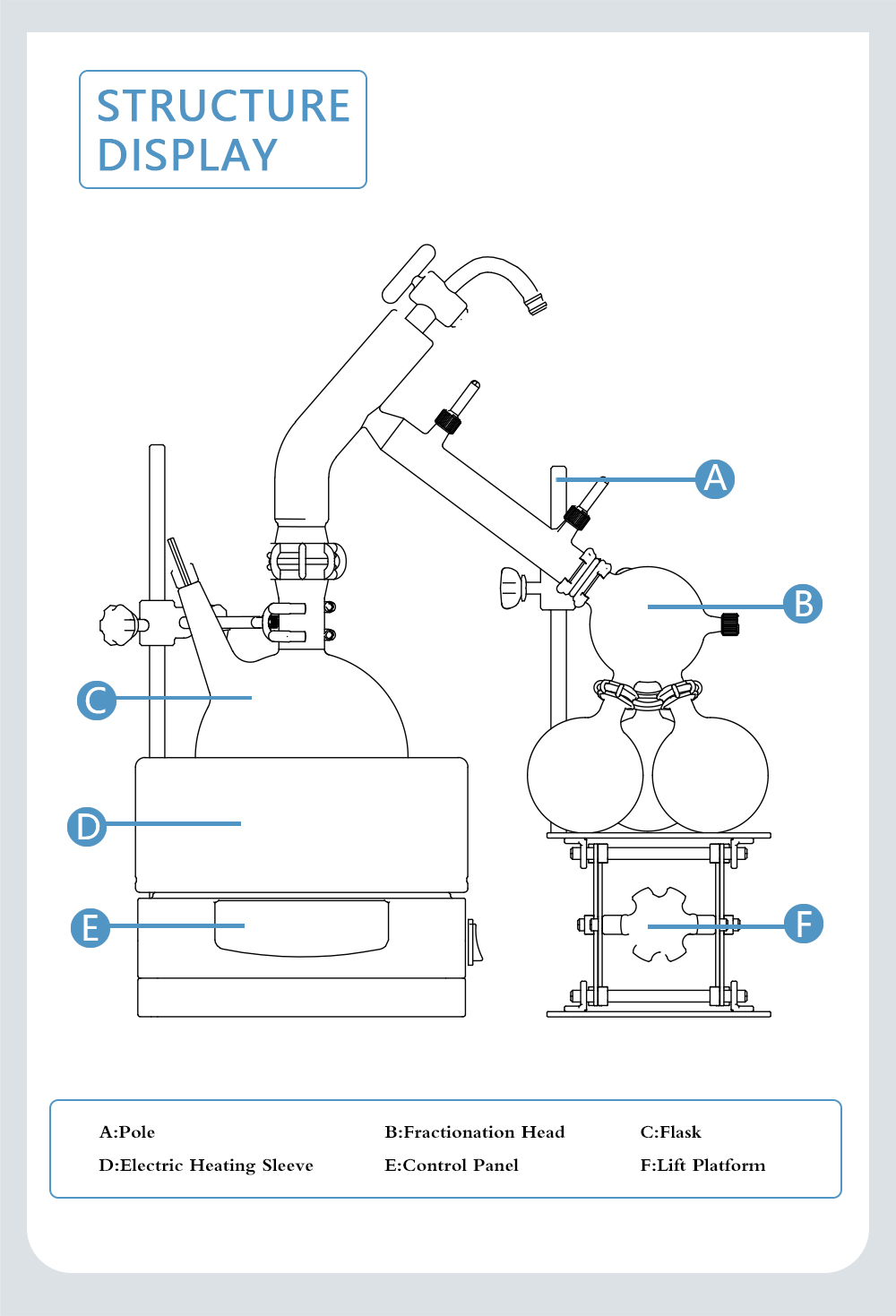 STRUCTURE DISPLAY

A

B

C

D

E

F

A:Pole
B:Fractionation Head
C:Flask
D:Electric Heating Sleeve
E:Control Panel
F:Lift Platform