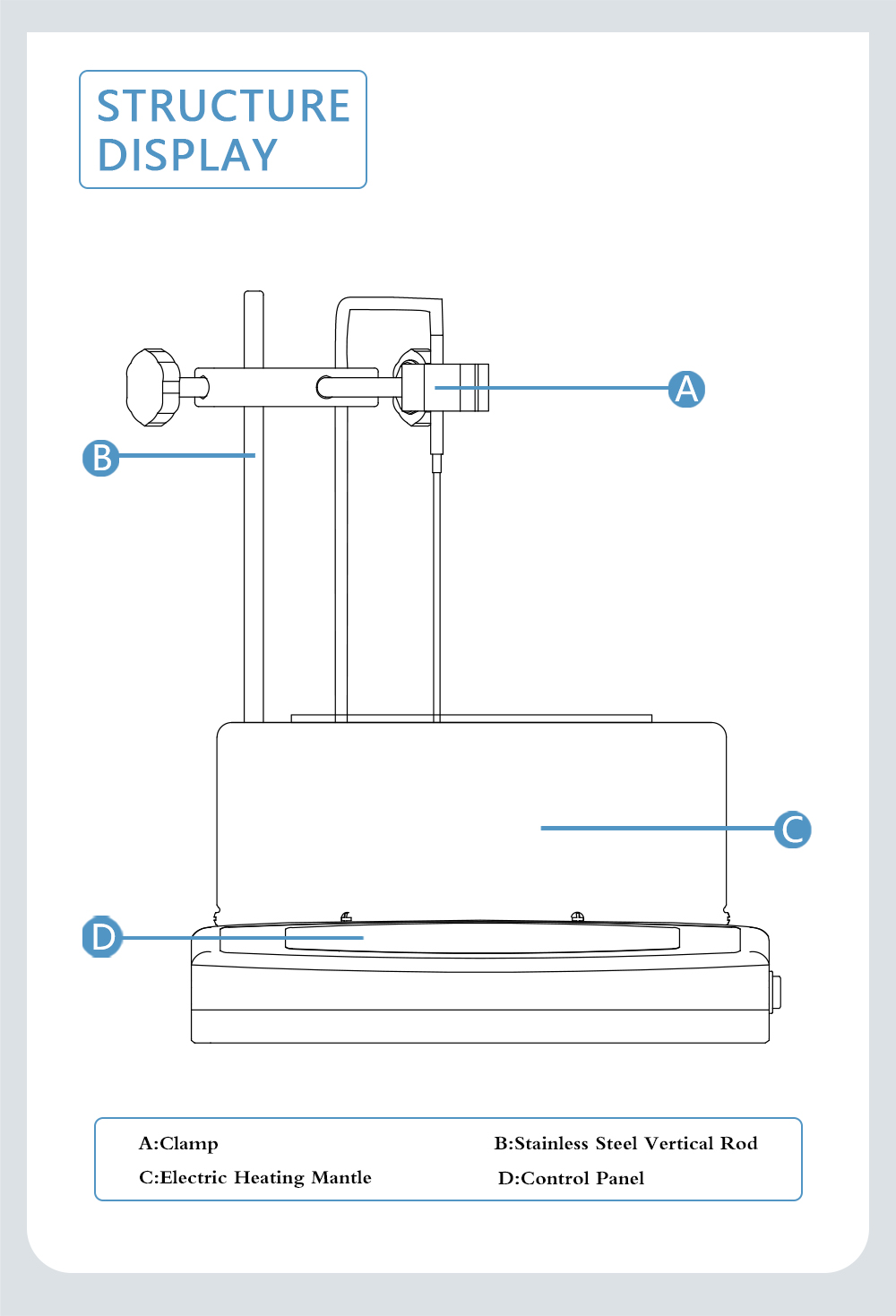 STRUCTURE
DISPLAY

A

B

C

D

A:Clamp
B:Stainless Steel Vertical Rod
C:Electric Heating Mantle
D:Control Panel