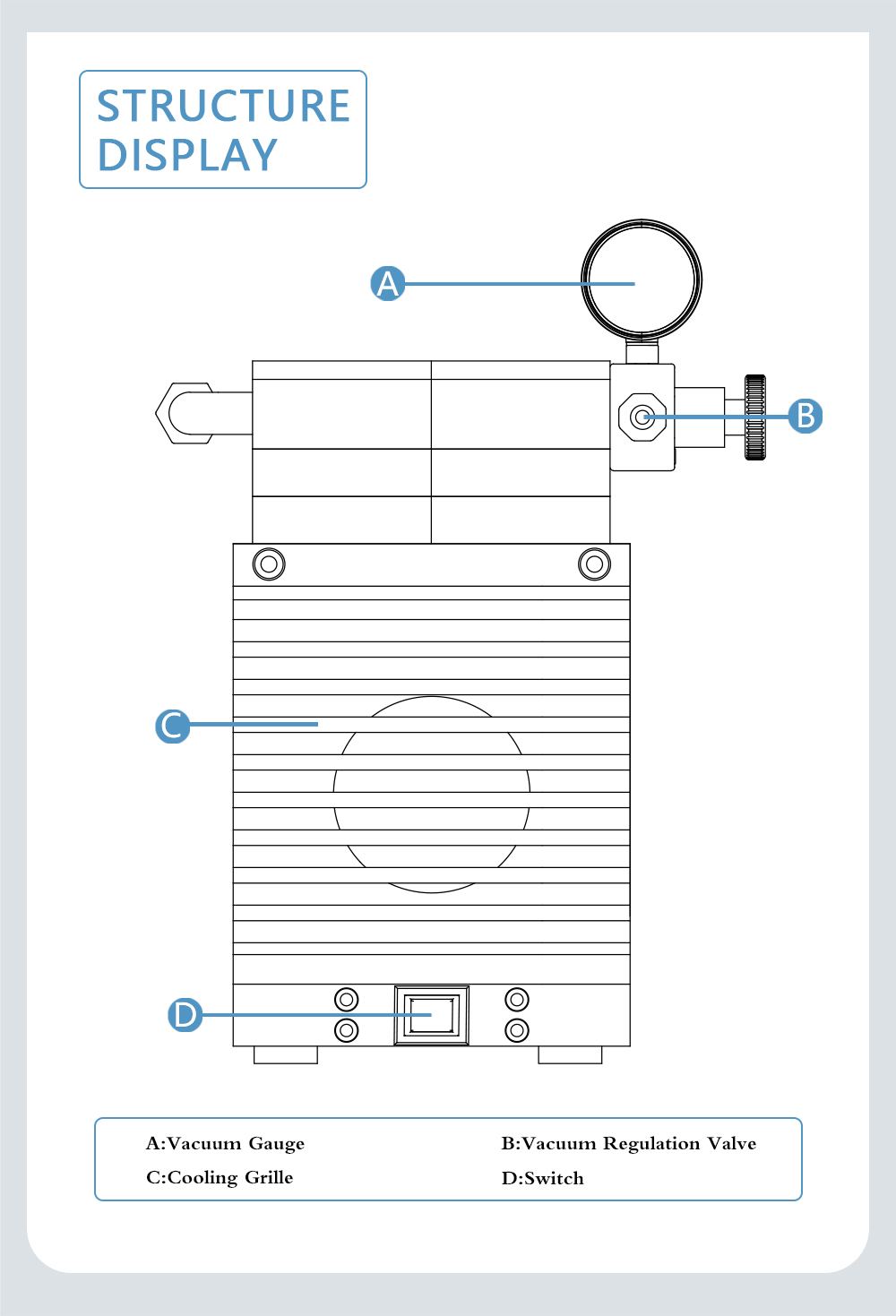 STRUCTURE DISPLAY

A

B

C

D

A:Vacuum Gauge
B:Vacuum Regulation Valve
C:Cooling Grille
D:Switch