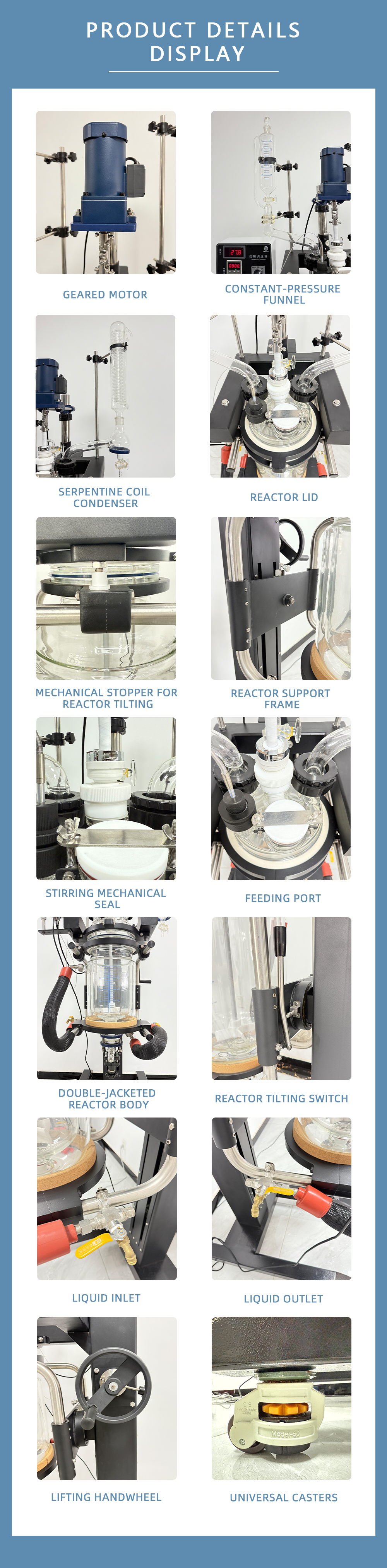 PRODUCT DETAILS DISPLAY

GEARED MOTOR

CONSTANT-PRESSURE FUNNEL

SERPENTINE COIL CONDENSER

REACTOR LID

MECHANICAL STOPPER FOR REACTOR TILTING

REACTOR SUPPORT FRAME

STIRRING MECHANICAL SEAL

FEEDING PORT

DOUBLE-JACKETED REACTOR BODY

REACTOR TILTING SWITCH

LIQUID INLET

LIQUID OUTLET

LIFTING HANDWHEEL

UNIVERSAL CASTERS