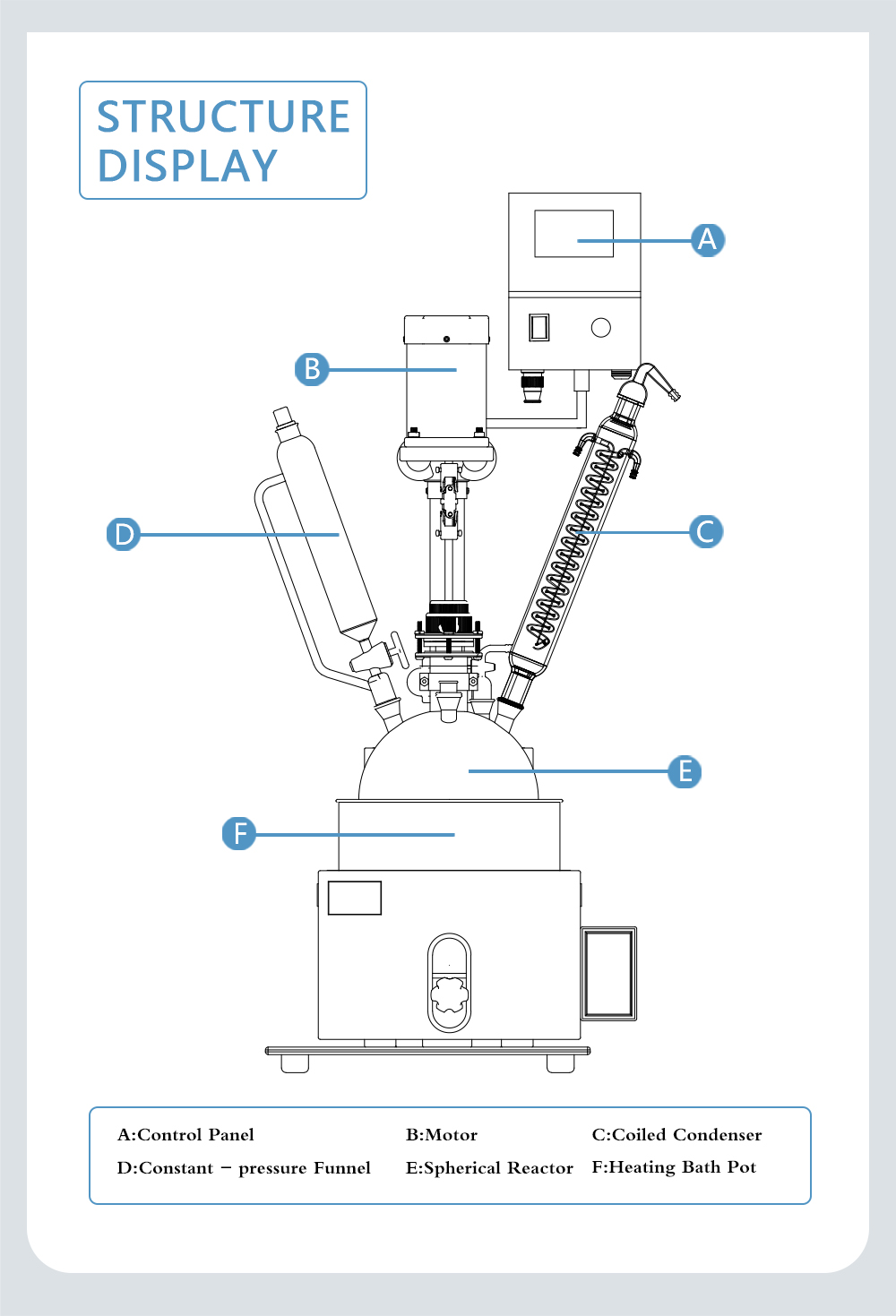 STRUCTURE DISPLAY

A

B

D

C

E

F

A:Control Panel
B:Motor
C:Coiled Condenser
D:Constant – pressure Funnel
E:Spherical Reactor
F:Heating Bath Pot