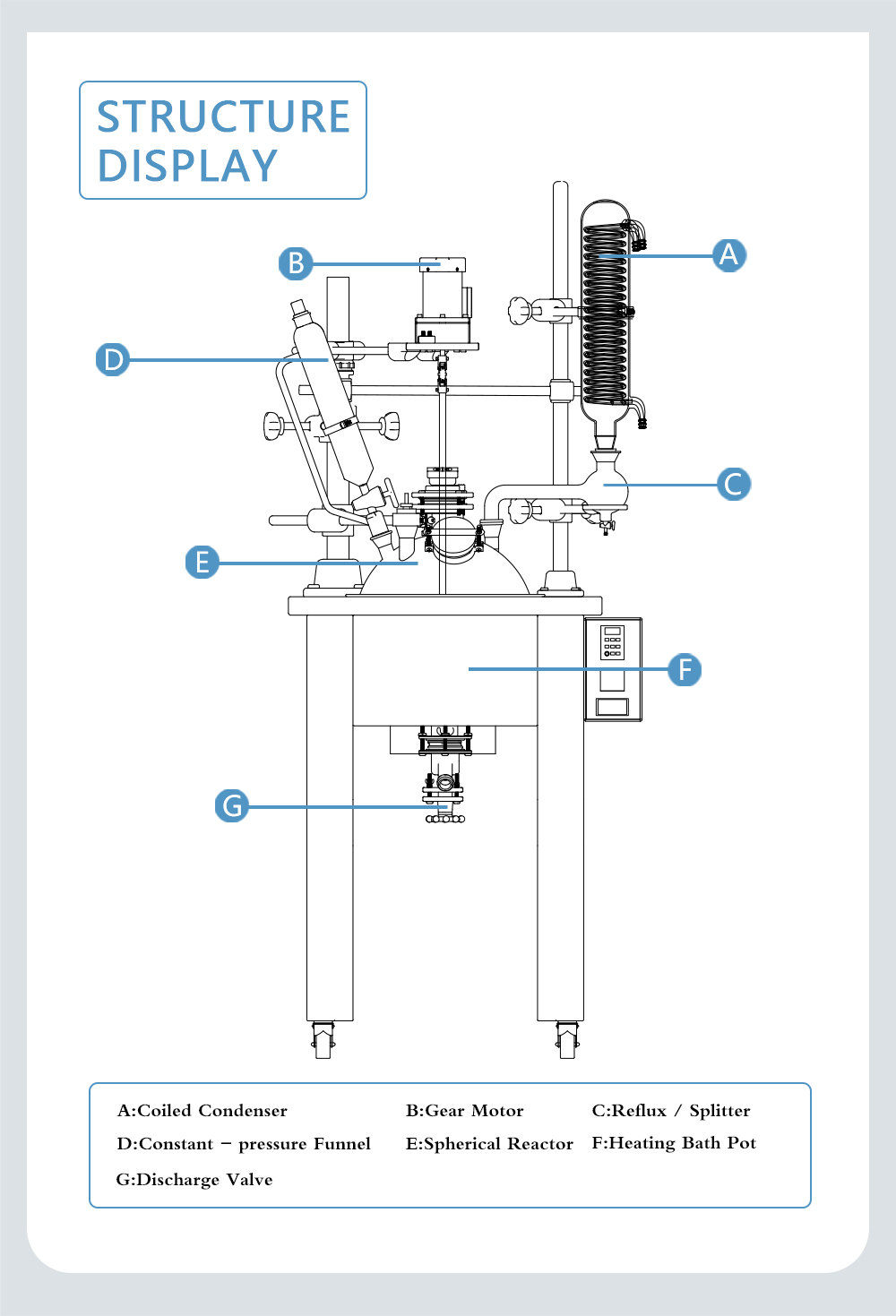 STRUCTURE DISPLAY

B

A

D

C

E

F

G

A:Coiled Condenser
B:Gear Motor
C:Reflux / Splitter
D:Constant − pressure Funnel
E:Spherical Reactor
F:Heating Bath Pot
G:Discharge Valve